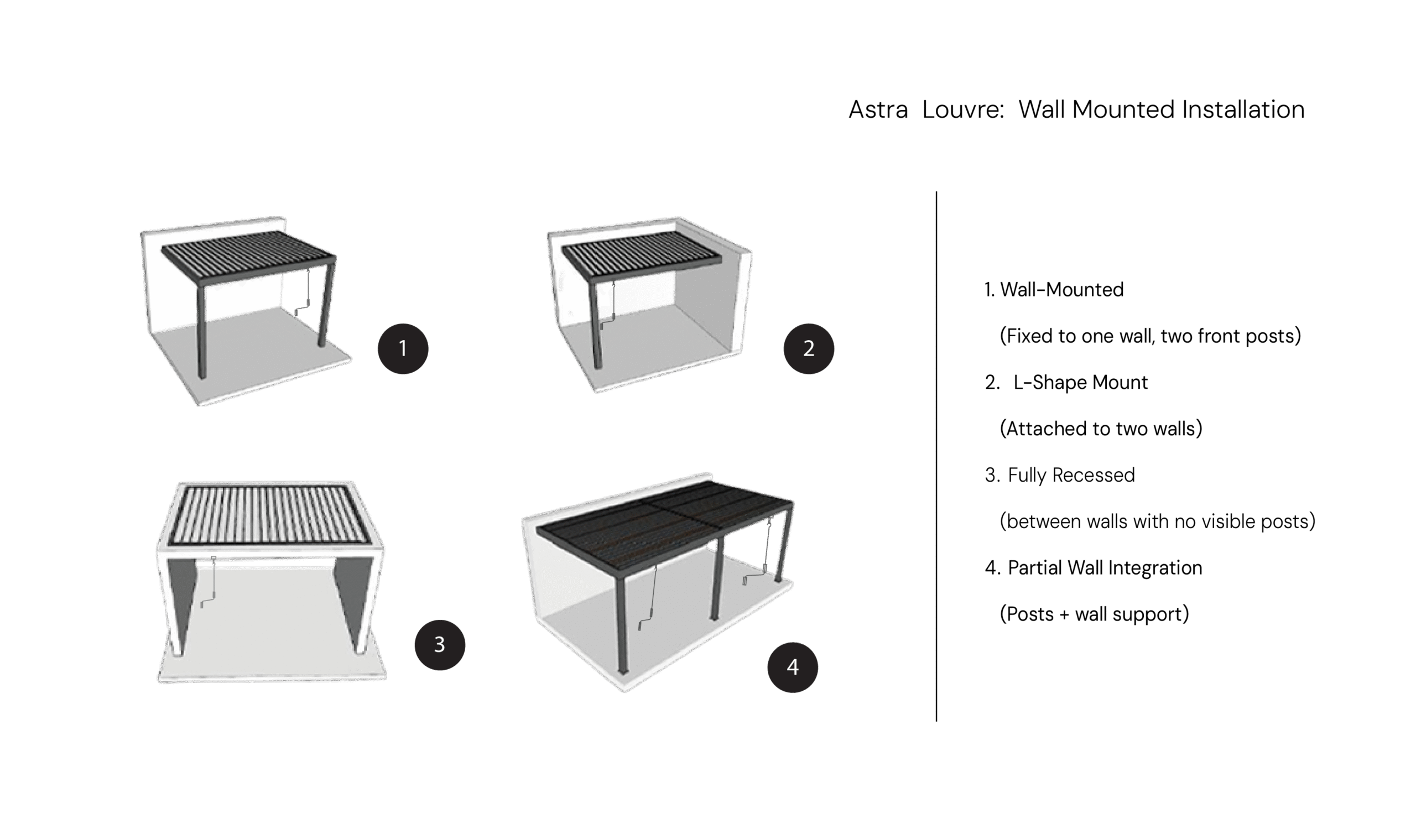 Astra Louvre: Wall Mounted Installation

1

2

3

4

1. Wall-Mounted

(Fixed to one wall, two front posts)

2. L-Shape Mount

(Attached to two walls)

3. Fully Recessed

(between walls with no visible posts)

4. Partial Wall Integration

(Posts + wall support)